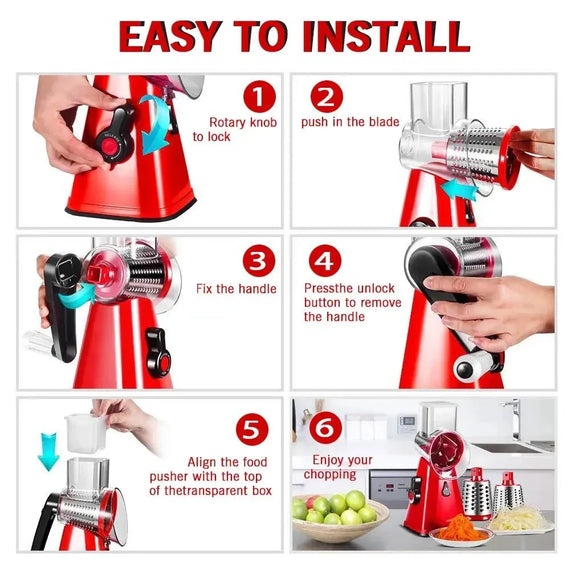 EASY TO INSTALL

1
Rotary knob to lock

2
push in the blade

3
Fix the handle

4
Pressthe unlock button to remove the handle

5
Align the food pusher with the top of thetransparent box

6
Enjoy your chopping